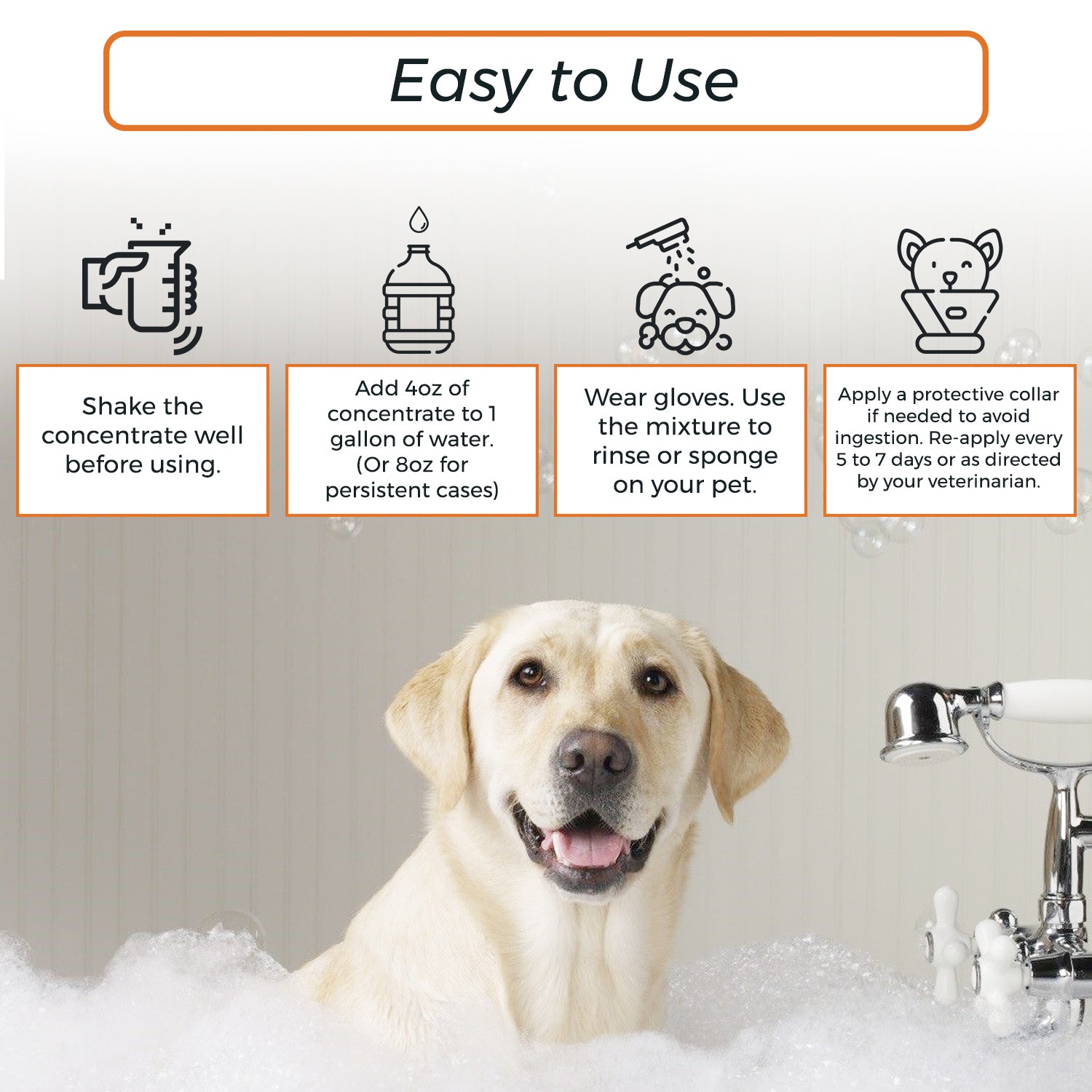 Easy to Use

Shake the concentrate well before using.

Add 4oz of concentrate to 1 gallon of water. (Or 8oz for persistent cases)

Wear gloves. Use the mixture to rinse or sponge on your pet.

Apply a protective collar if needed to avoid ingestion. Re-apply every 5 to 7 days or as directed by your veterinarian.